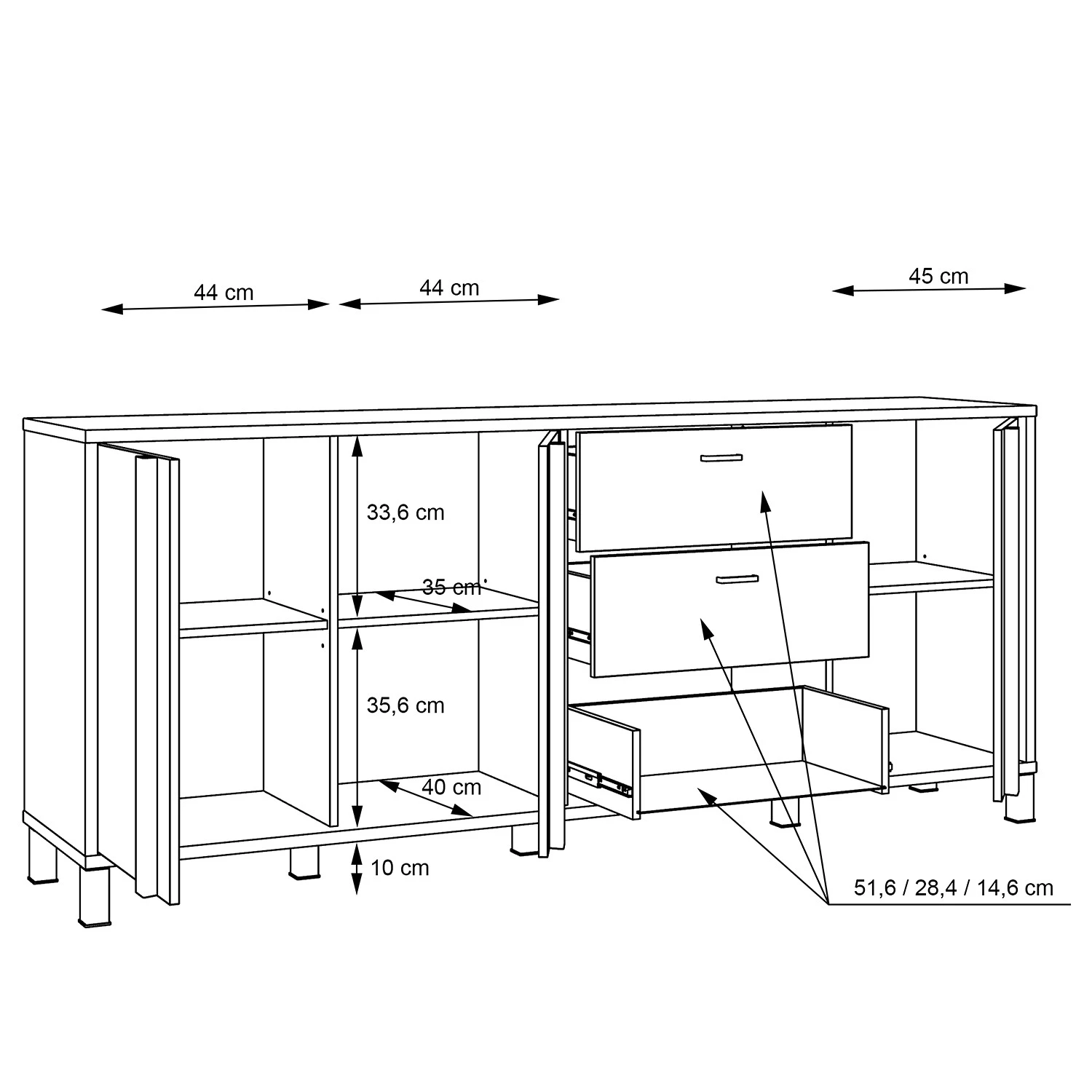 44 cm

44 cm

45 cm

33,6 cm

35 cm

35,6 cm

40 cm

10 cm

51,6 / 28,4 / 14,6 cm